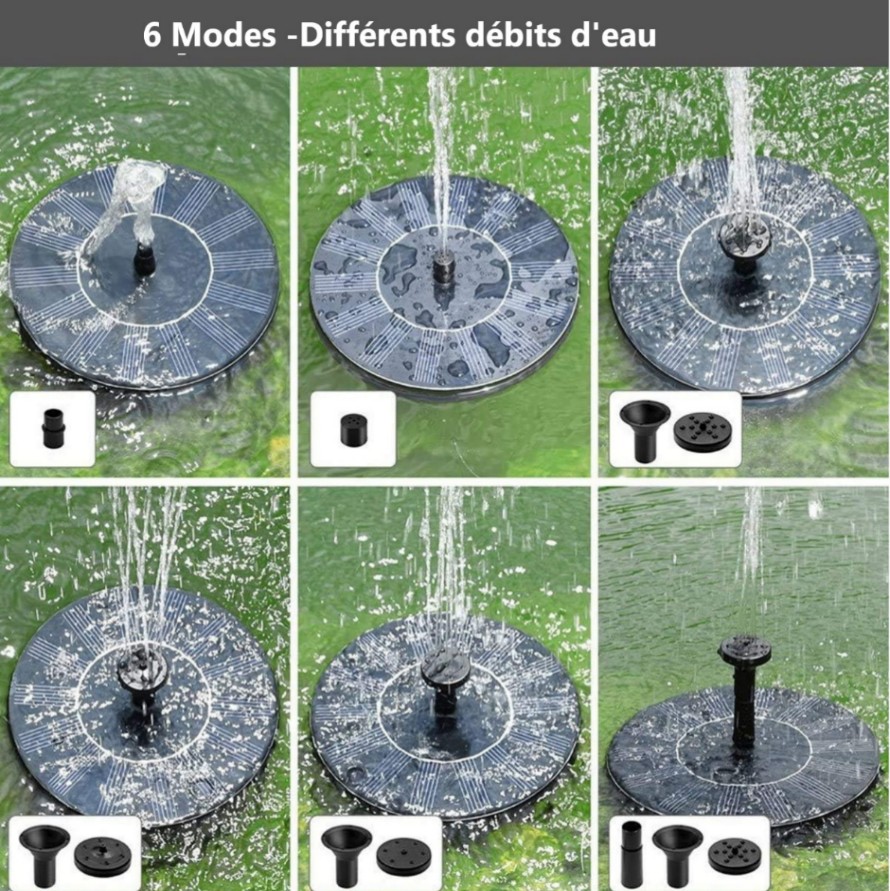 6 Modes -Différents débits d'eau